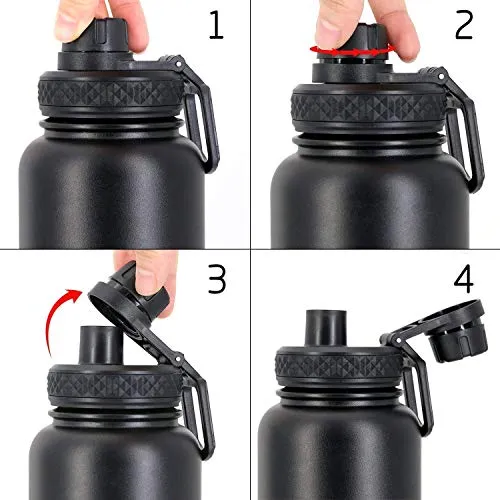 1

2

3

4