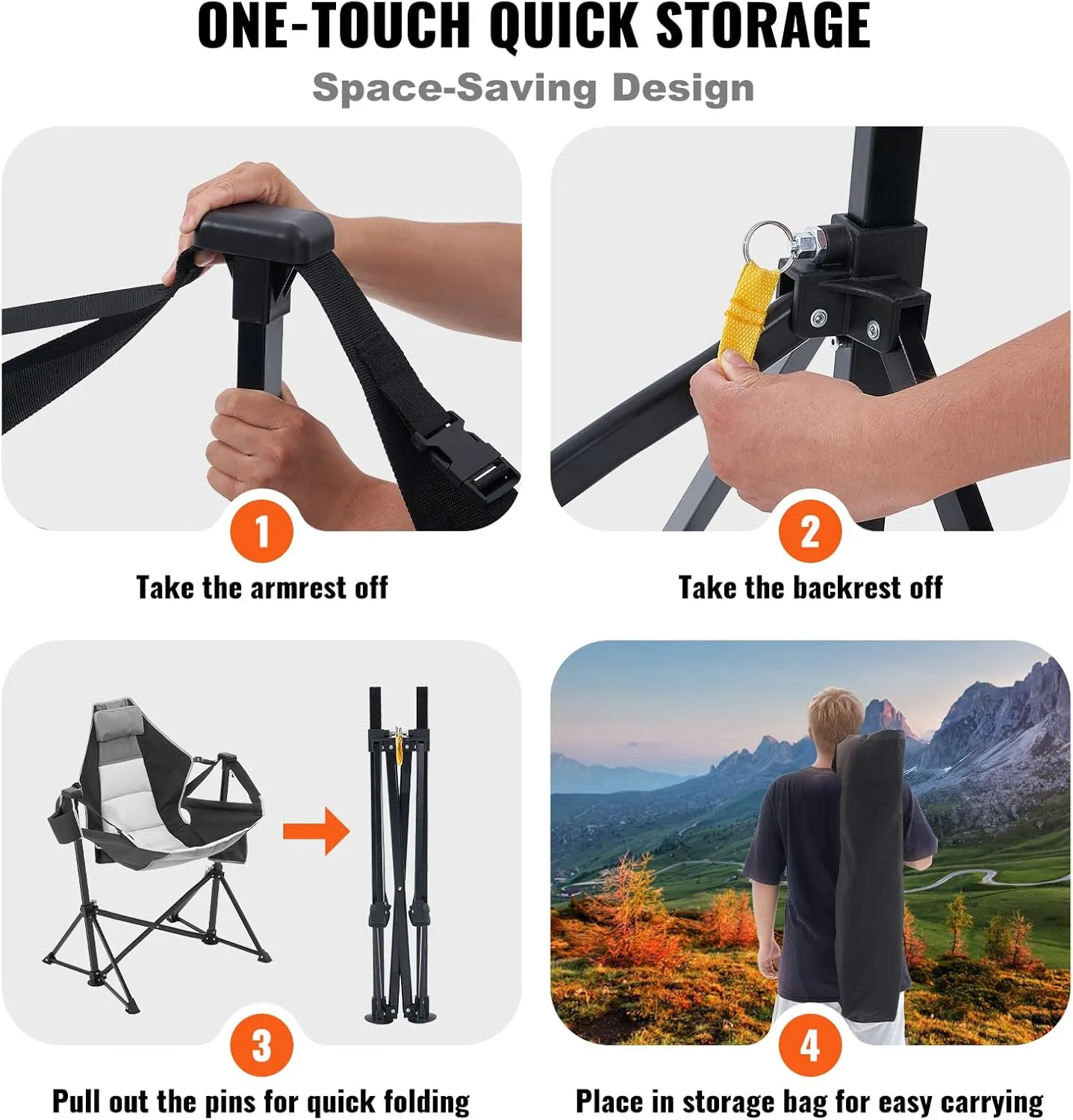 ONE-TOUCH QUICK STORAGE

Space-Saving Design

1

Take the armrest off

2

Take the backrest off

3

Pull out the pins for quick folding

4

Place in storage bag for easy carrying