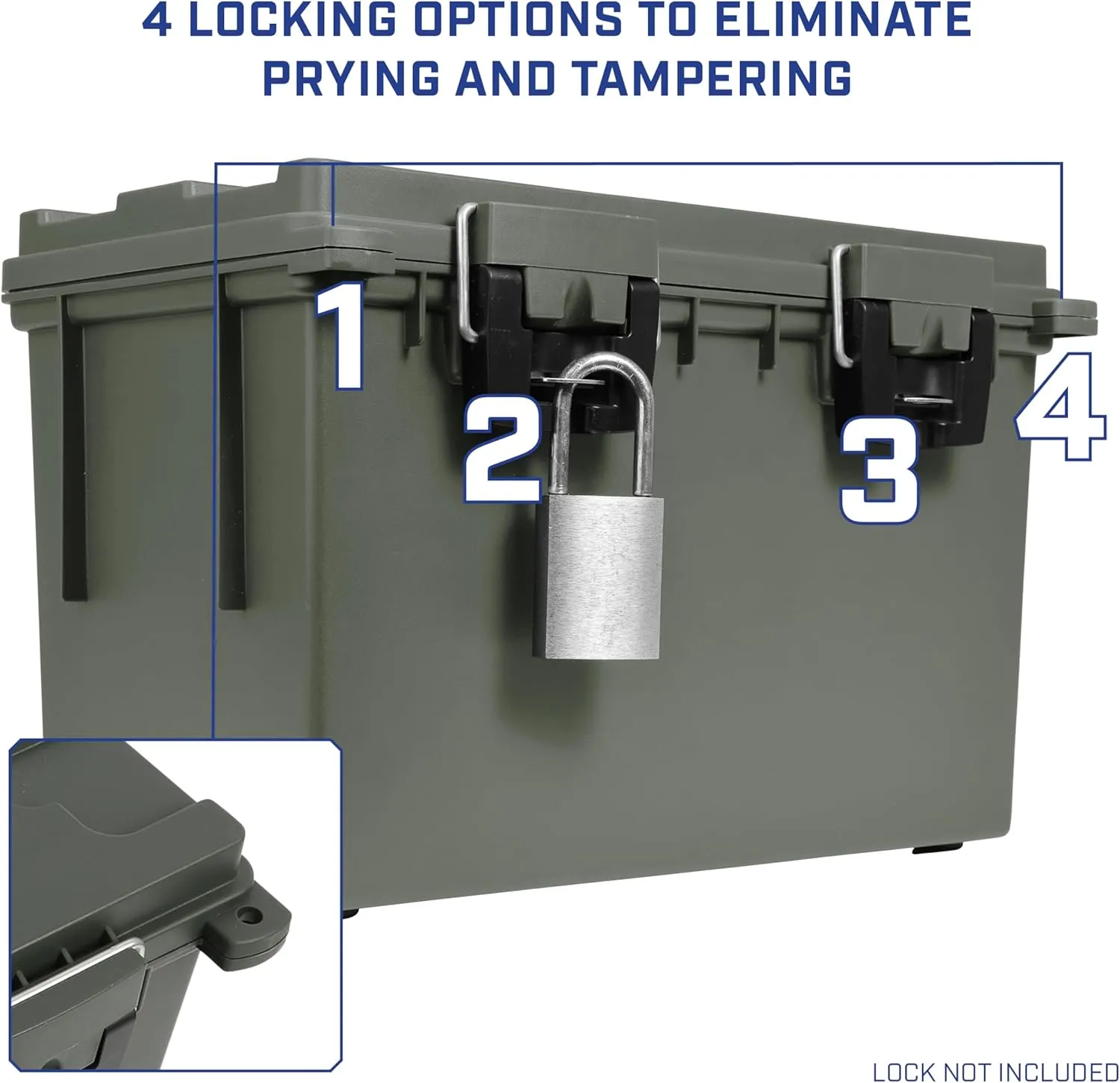 4 LOCKING OPTIONS TO ELIMINATE PRYING AND TAMPERING

1

2

3

4

LOCK NOT INCLUDED