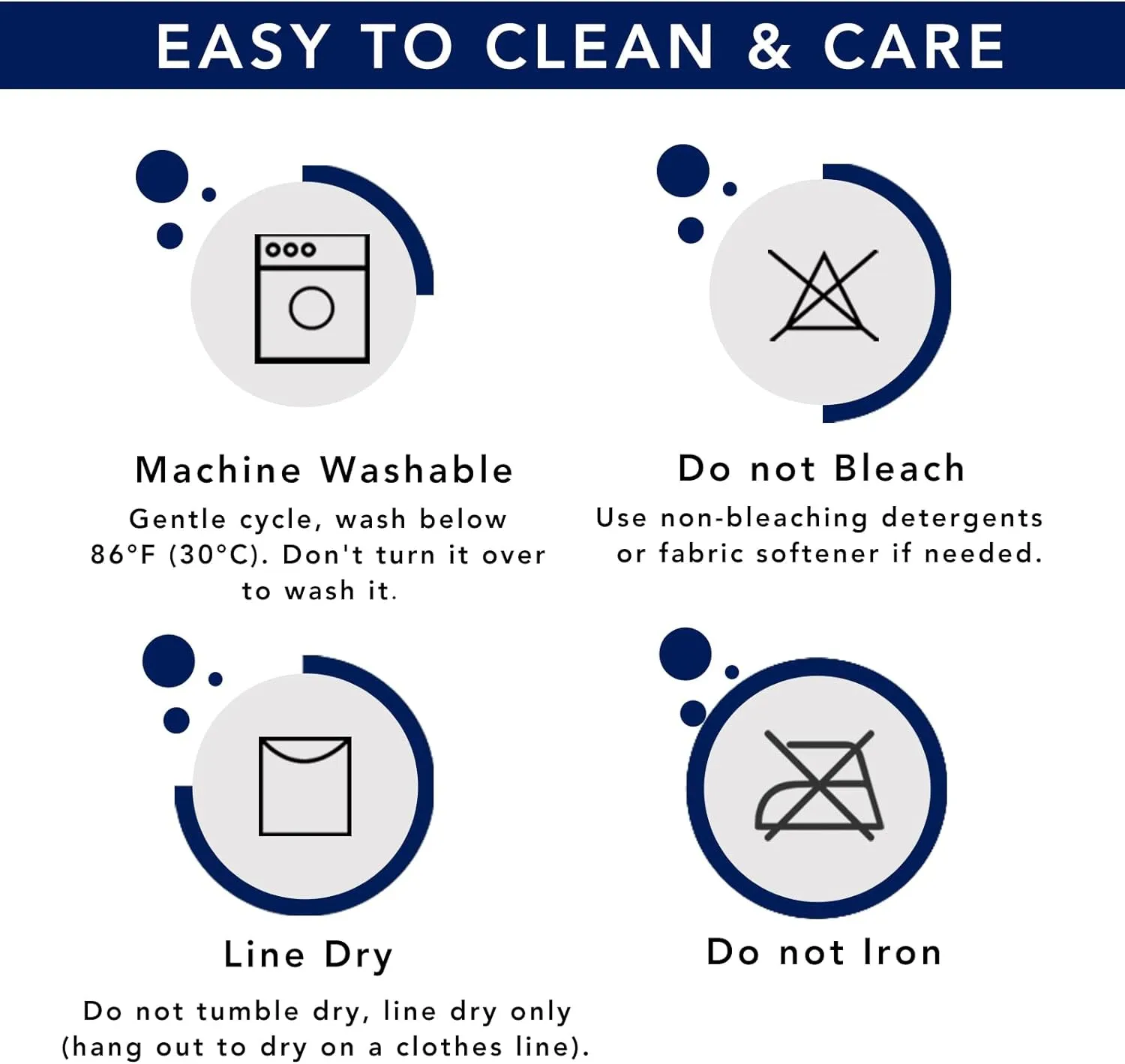 EASY TO CLEAN & CARE

Machine Washable

Gentle cycle, wash below 86°F (30°C). Don't turn it over to wash it.

Do not Bleach

Use non-bleaching detergents or fabric softener if needed.

Line Dry

Do not tumble dry, line dry only (hang out to dry on a clothes line).

Do not Iron