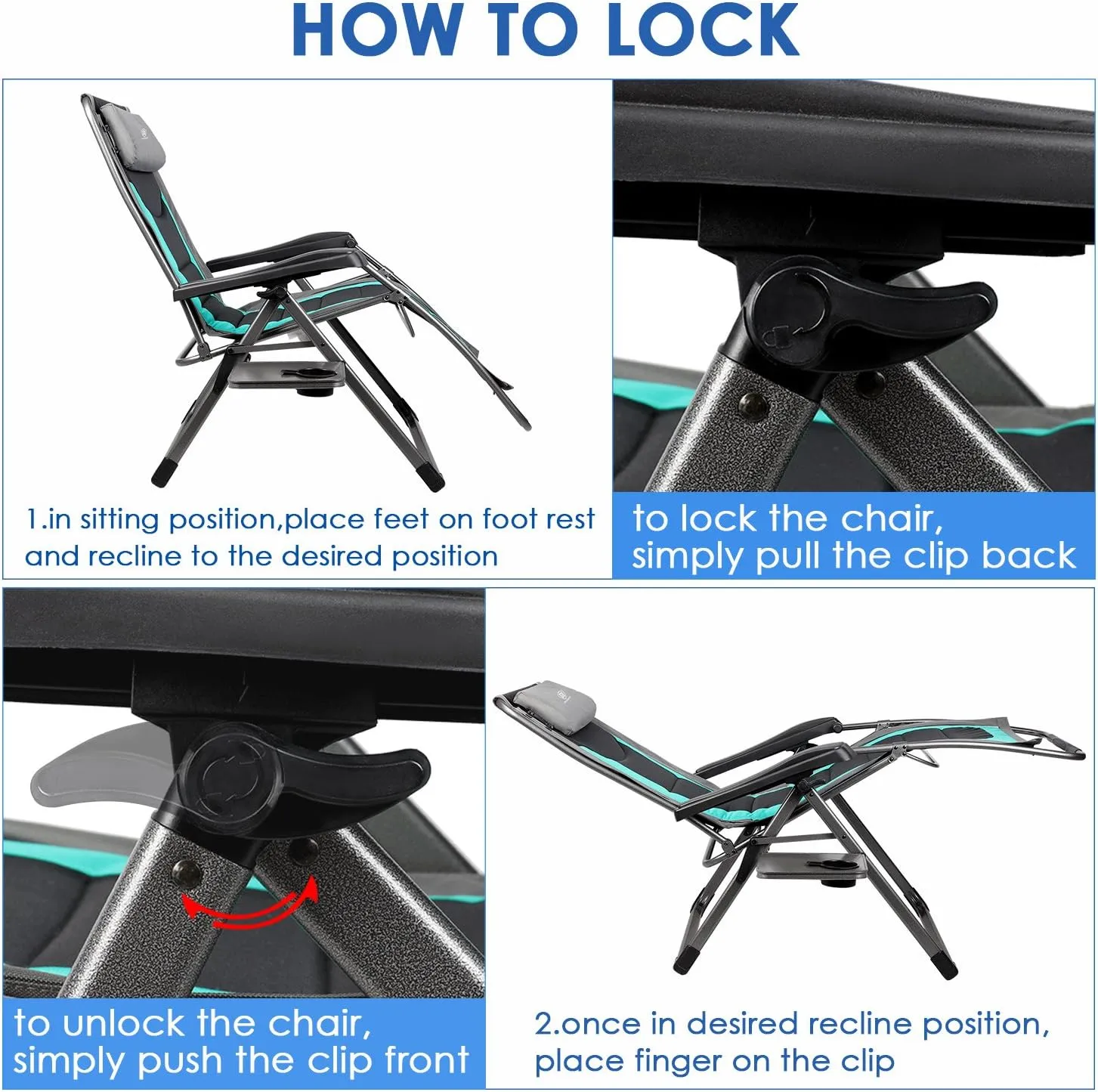 HOW TO LOCK

1.in sitting position,place feet on foot rest and recline to the desired position

to lock the chair, simply pull the clip back

to unlock the chair, simply push the clip front

2.once in desired recline position, place finger on the clip