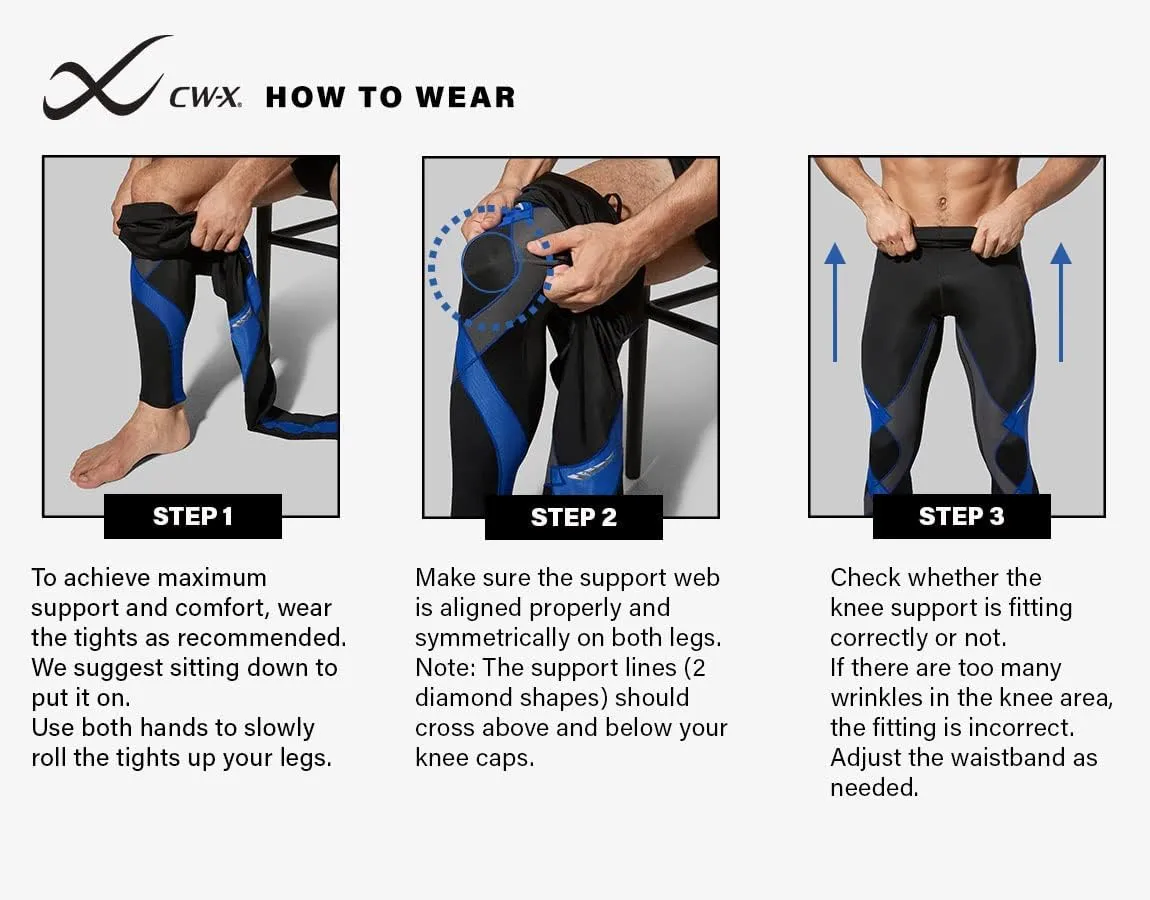 CW-X HOW TO WEAR

STEP 1

To achieve maximum support and comfort, wear the tights as recommended. We suggest sitting down to put it on.
Use both hands to slowly roll the tights up your legs.

STEP 2

Make sure the support web is aligned properly and symmetrically on both legs. Note: The support lines (2 diamond shapes) should cross above and below your knee caps.

STEP 3

Check whether the knee support is fitting correctly or not.
If there are too many wrinkles in the knee area, the fitting is incorrect. Adjust the waistband as needed.